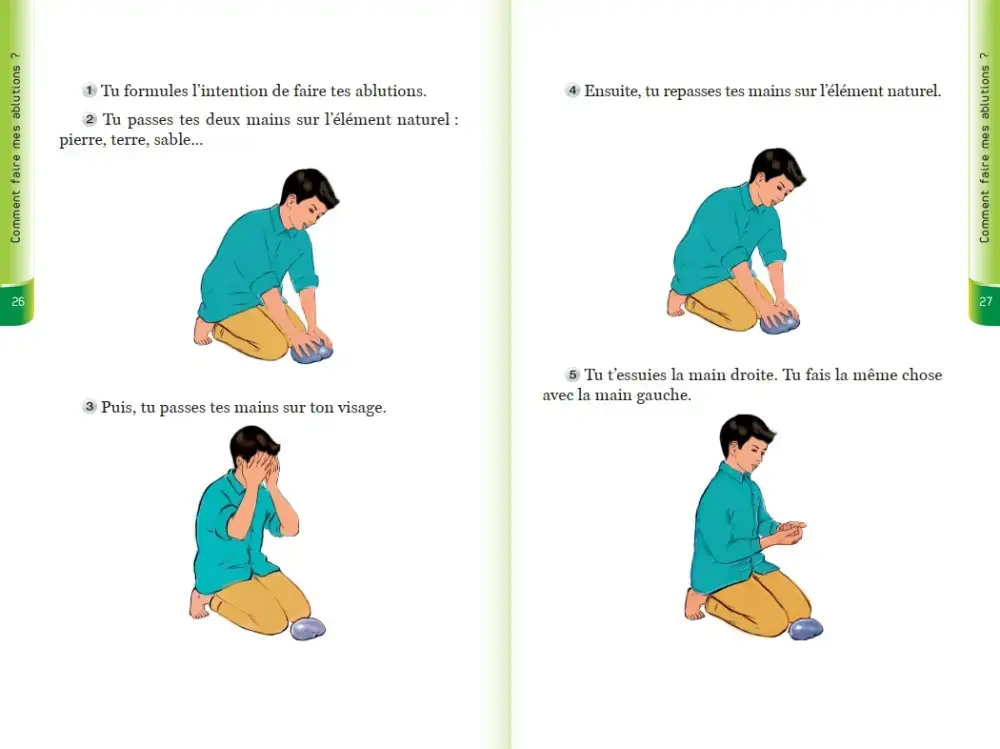 Comment faire mes ablutions ?

26

1 Tu formules l'intention de faire tes ablutions.

2 Tu passes tes deux mains sur l'élément naturel : pierre, terre, sable...

3 Puis, tu passes tes mains sur ton visage.

4 Ensuite, tu repasses tes mains sur l'élément naturel.

5 Tu t'essuies la main droite. Tu fais la même chose avec la main gauche.

Comment faire mes ablutions ?

27